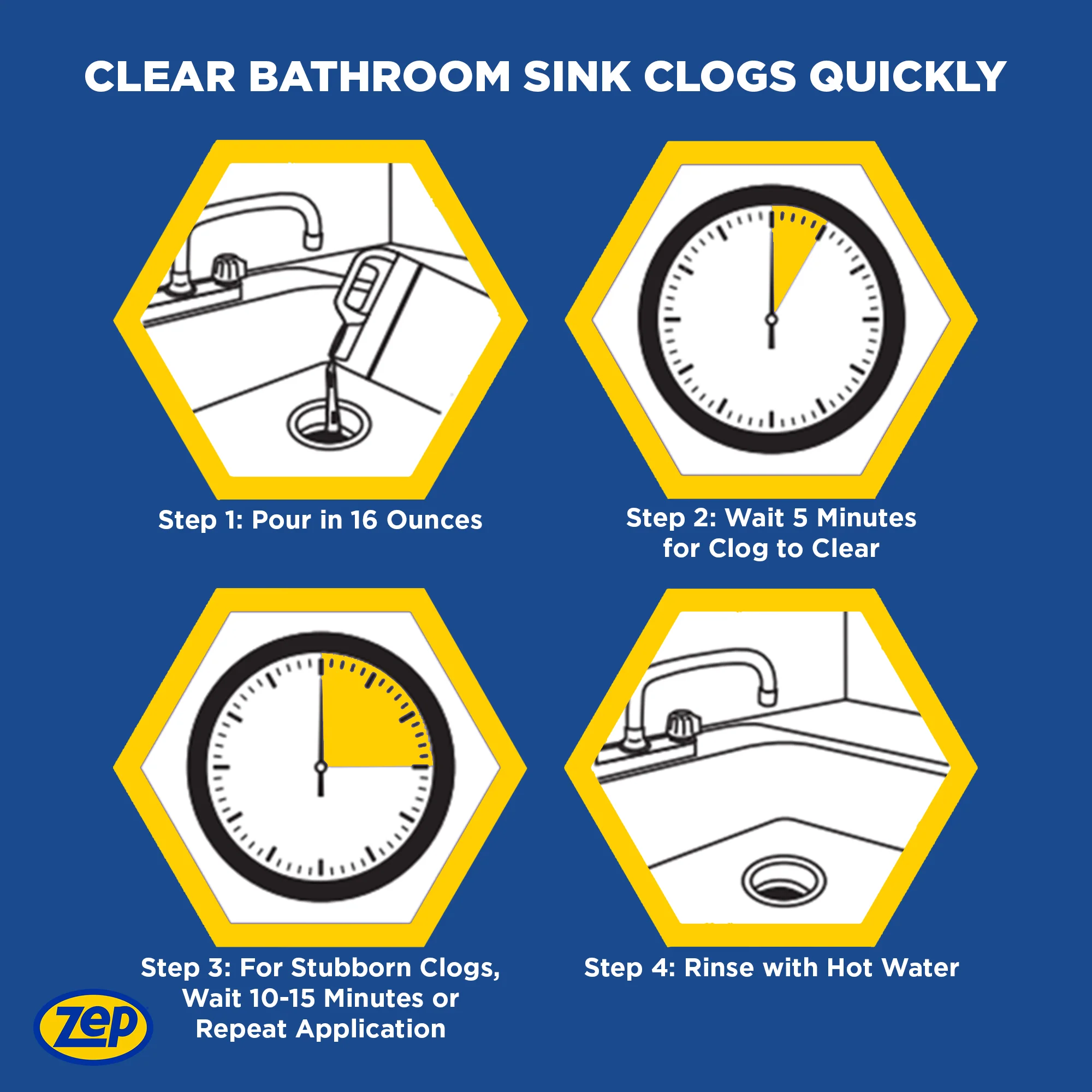 CLEAR BATHROOM SINK CLOGS QUICKLY

Step 1: Pour in 16 Ounces

Step 2: Wait 5 Minutes for Clog to Clear

Step 3: For Stubborn Clogs, Wait 10-15 Minutes or Repeat Application

Step 4: Rinse with Hot Water

Zep